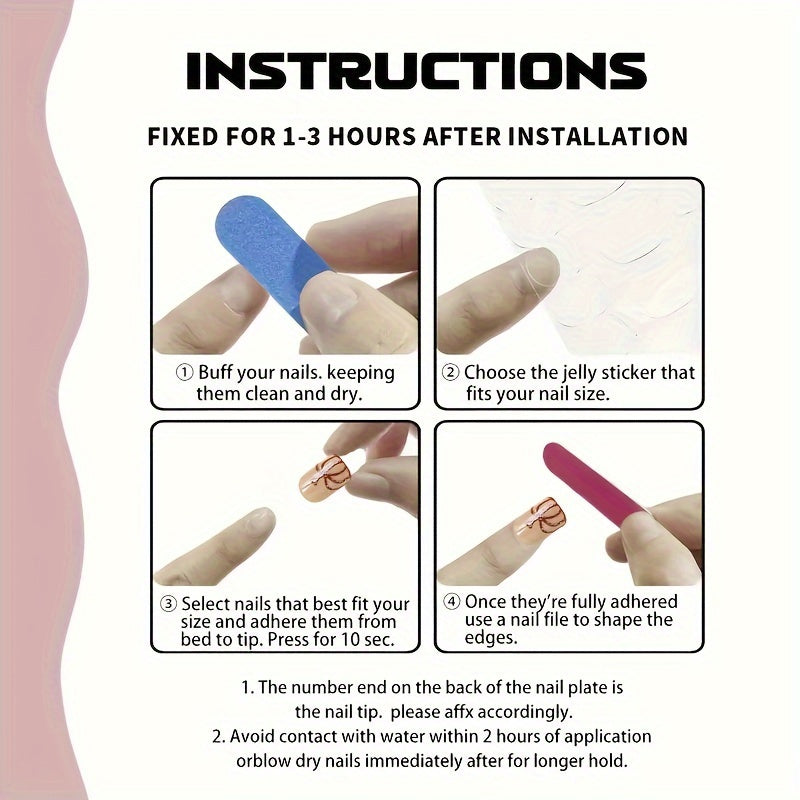 INSTRUCTIONS

FIXED FOR 1-3 HOURS AFTER INSTALLATION

① Buff your nails. keeping them clean and dry.

② Choose the jelly sticker that fits your nail size.

③ Select nails that best fit your size and adhere them from bed to tip. Press for 10 sec.

④ Once they're fully adhered use a nail file to shape the edges.

1. The number end on the back of the nail plate is the nail tip. please affx accordingly.
2. Avoid contact with water within 2 hours of application orblow dry nails immediately after for longer hold.