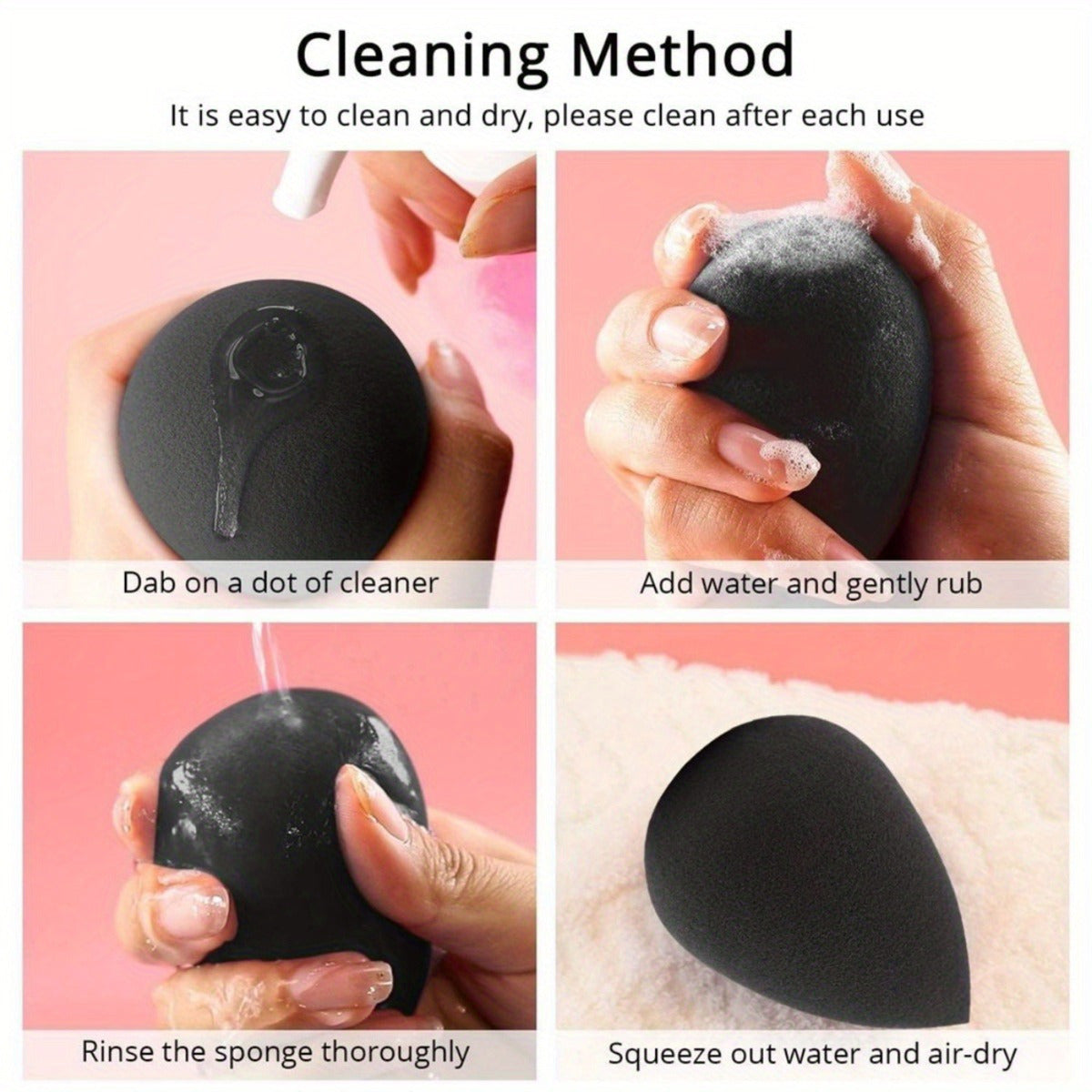 Cleaning Method

It is easy to clean and dry, please clean after each use

Dab on a dot of cleaner

Add water and gently rub

Rinse the sponge thoroughly

Squeeze out water and air-dry