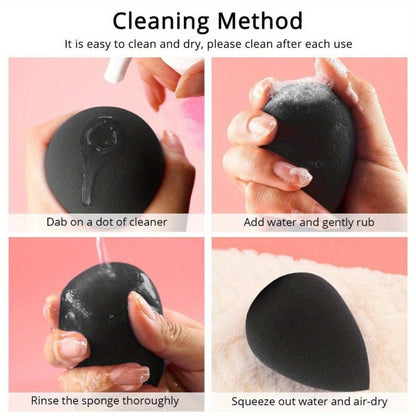 Cleaning Method

It is easy to clean and dry, please clean after each use

Dab on a dot of cleaner

Add water and gently rub

Rinse the sponge thoroughly

Squeeze out water and air-dry