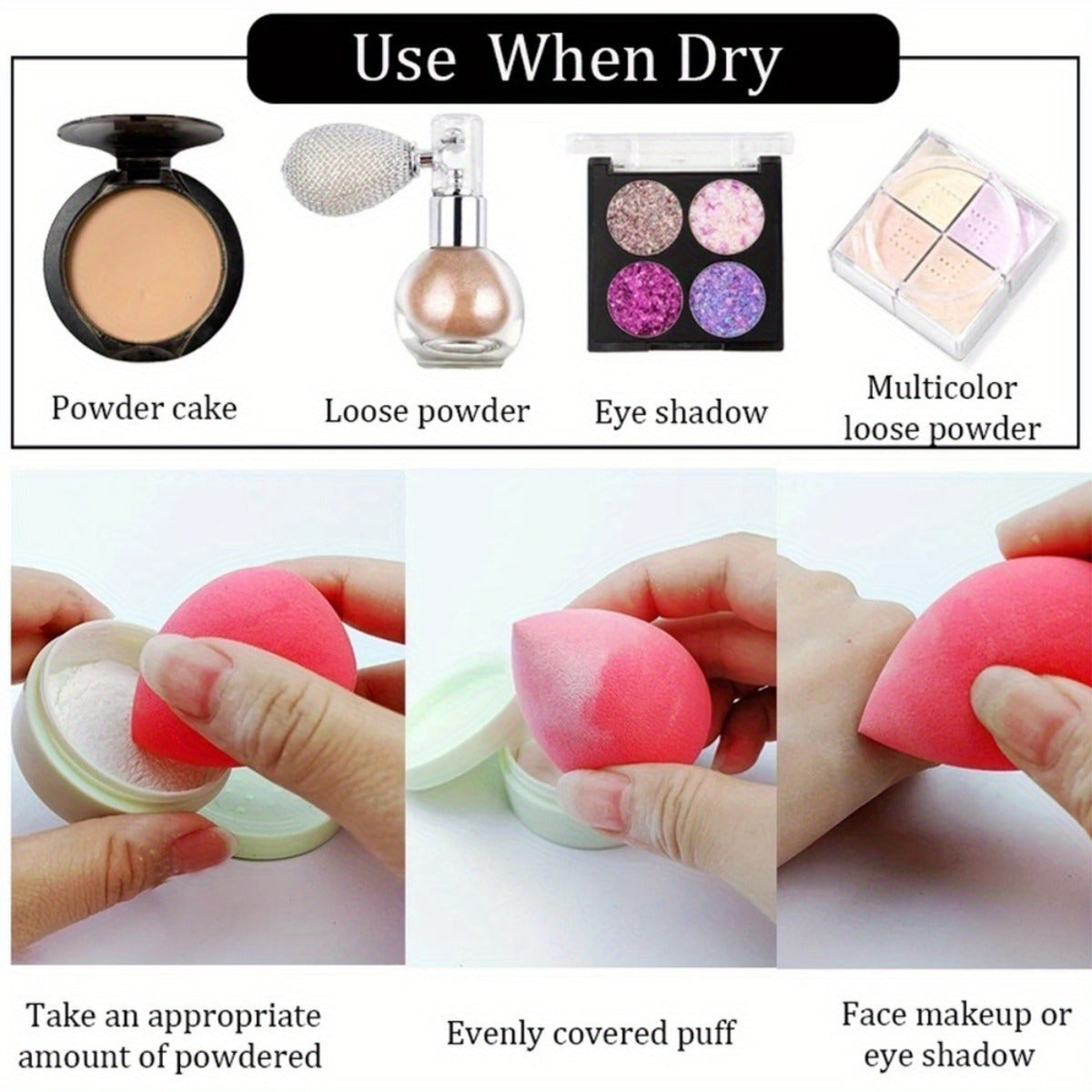 Use When Dry

Powder cake

Loose powder

Eye shadow

Multicolor loose powder

Take an appropriate amount of powdered

Evenly covered puff

Face makeup or eye shadow