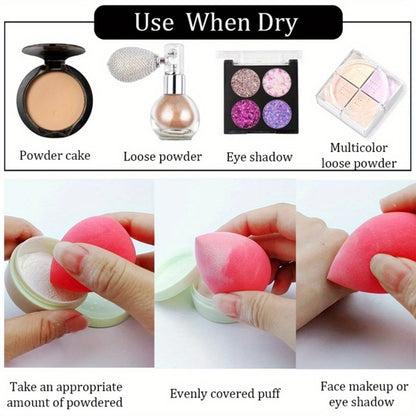 Use When Dry

Powder cake

Loose powder

Eye shadow

Multicolor loose powder

Take an appropriate amount of powdered

Evenly covered puff

Face makeup or eye shadow