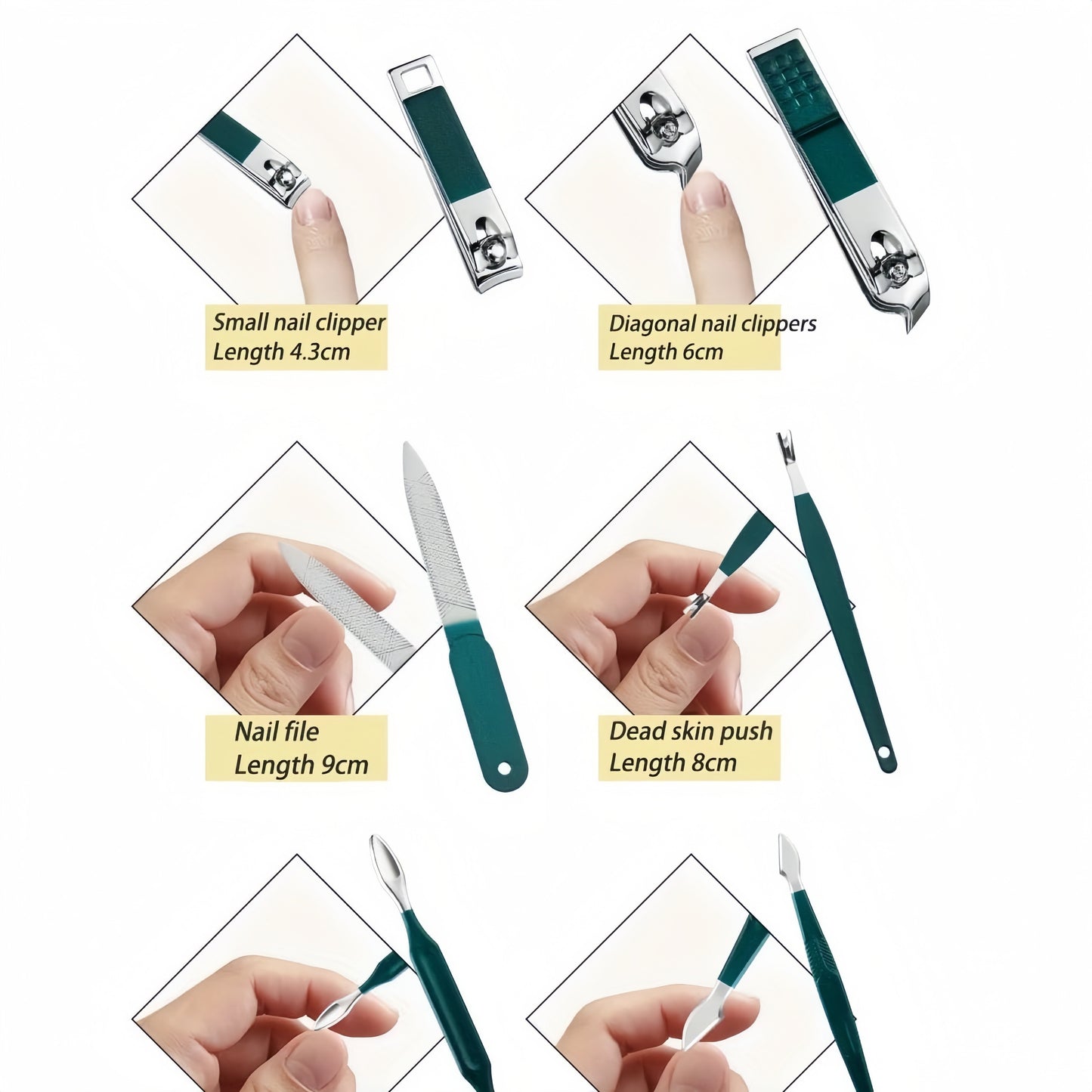 Small nail clipper
Length 4.3cm

Diagonal nail clippers
Length 6cm

Nail file
Length 9cm

Dead skin push
Length 8cm