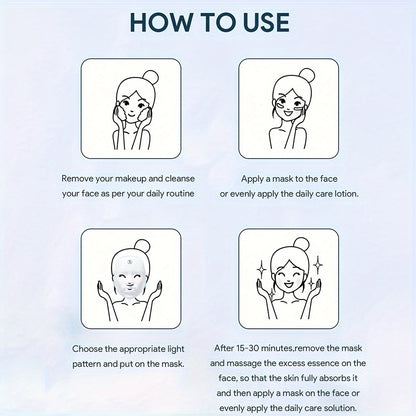 HOW TO USE

Remove your makeup and cleanse your face as per your daily routine

Apply a mask to the face or evenly apply the daily care lotion.

Choose the appropriate light pattern and put on the mask.

After 15-30 minutes,remove the mask and massage the excess essence on the face, so that the skin fully absorbs it and then apply a mask on the face or evenly apply the daily care solution.