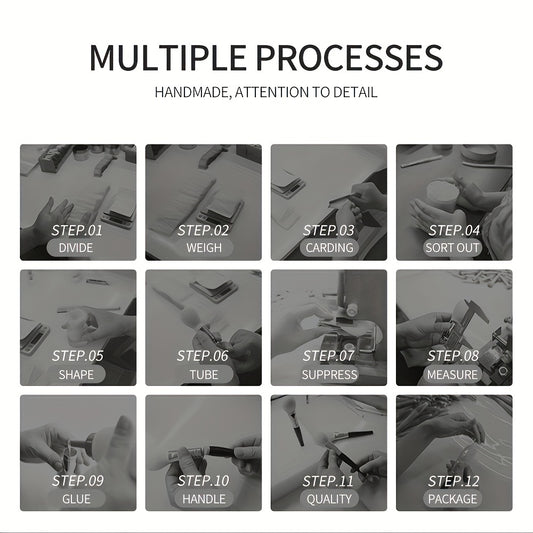 MULTIPLE PROCESSES

HANDMADE, ATTENTION TO DETAIL

STEP.01
DIVIDE

STEP.02
WEIGH

STEP.03
CARDING

STEP.04
SORT OUT

STEP.05
SHAPE

STEP.06
TUBE

STEP.07
SUPPRESS

STEP.08
MEASURE

STEP.09
GLUE

STEP.10
HANDLE

STEP.11
QUALITY

STEP.12
PACKAGE