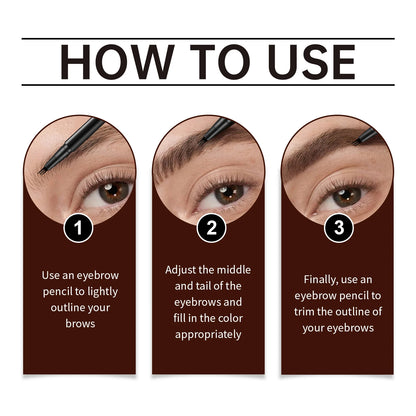 HOW TO USE

1

Use an eyebrow pencil to lightly outline your brows

2

Adjust the middle and tail of the eyebrows and fill in the color appropriately

3

Finally, use an eyebrow pencil to trim the outline of your eyebrows