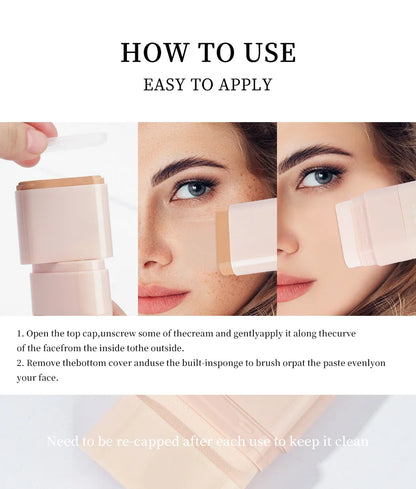 HOW TO USE

EASY TO APPLY

1. Open the top cap,unscrew some of thecream and gentlyapply it along thecurve of the facefrom the inside tothe outside.
2. Remove thebottom cover anduse the built-insponge to brush orpat the paste evenlyon your face.

Need to be re-capped after each use to keep it clean