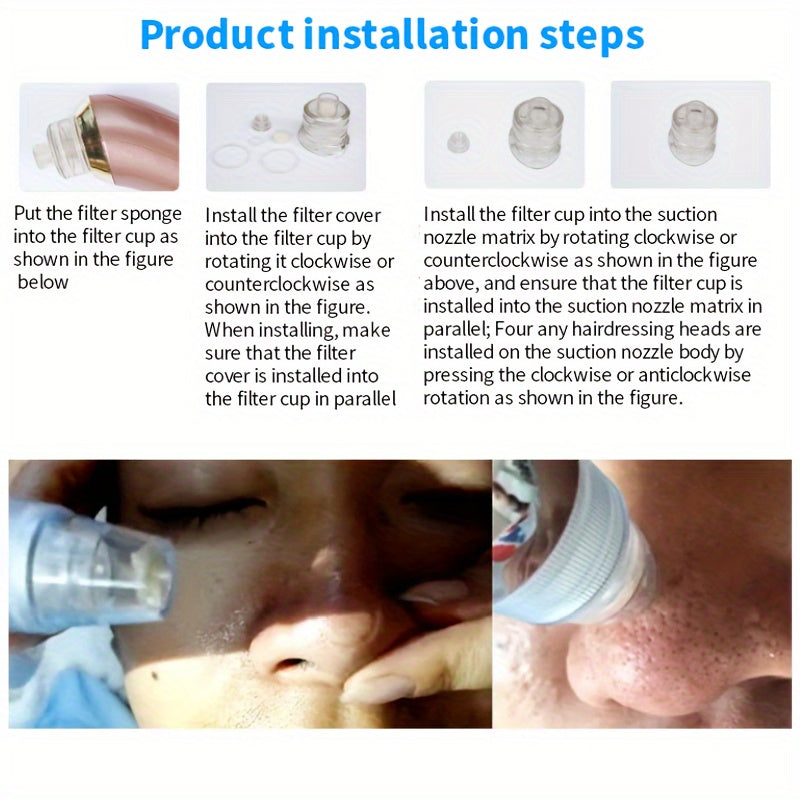 Product installation steps

Put the filter sponge into the filter cup as shown in the figure below

Install the filter cover into the filter cup by rotating it clockwise or counterclockwise as shown in the figure. When installing, make sure that the filter cover is installed into the filter cup in parallel

Install the filter cup into the suction nozzle matrix by rotating clockwise or counterclockwise as shown in the figure above, and ensure that the filter cup is installed into the suction nozzle matrix in parallel; Four any hairdressing heads are installed on the suction nozzle body by pressing the clockwise or anticlockwise rotation as shown in the figure.