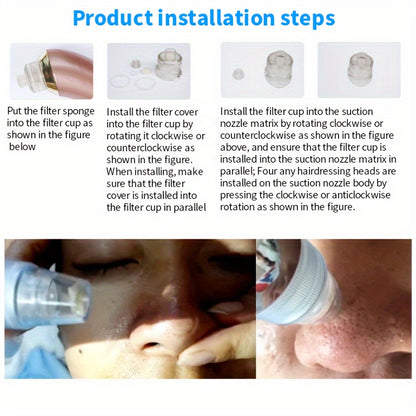 Product installation steps

Put the filter sponge into the filter cup as shown in the figure below

Install the filter cover into the filter cup by rotating it clockwise or counterclockwise as shown in the figure. When installing, make sure that the filter cover is installed into the filter cup in parallel

Install the filter cup into the suction nozzle matrix by rotating clockwise or counterclockwise as shown in the figure above, and ensure that the filter cup is installed into the suction nozzle matrix in parallel; Four any hairdressing heads are installed on the suction nozzle body by pressing the clockwise or anticlockwise rotation as shown in the figure.