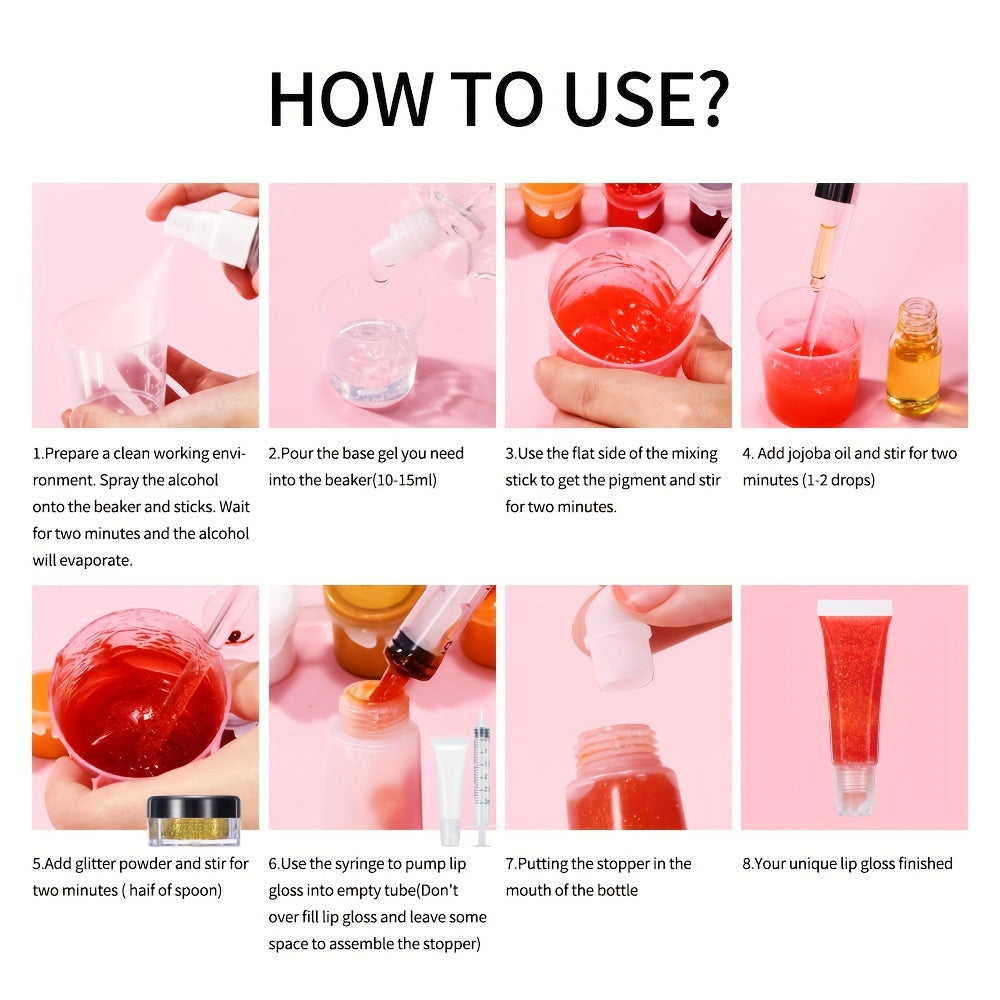 HOW TO USE?

1.Prepare a clean working environment. Spray the alcohol onto the beaker and sticks. Wait for two minutes and the alcohol will evaporate.

2.Pour the base gel you need into the beaker(10-15ml)

3.Use the flat side of the mixing stick to get the pigment and stir for two minutes.

4. Add jojoba oil and stir for two minutes (1-2 drops)

5.Add glitter powder and stir for two minutes ( haif of spoon)

6.Use the syringe to pump lip gloss into empty tube(Don't over fill lip gloss and leave some space to assemble the stopper)

7.Putting the stopper in the mouth of the bottle

8.Your unique lip gloss finished