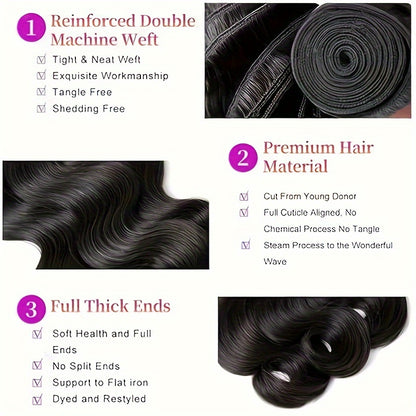 1 Reinforced Double Machine Weft

Tight & Neat Weft
Exquisite Workmanship
Tangle Free
Shedding Free

2 Premium Hair Material

Cut From Young Donor
Full Cuticle Aligned, No Chemical Process No Tangle
Steam Process to the Wonderful Wave

3 Full Thick Ends

Soft Health and Full Ends
No Split Ends
Support to Flat iron
Dyed and Restyled